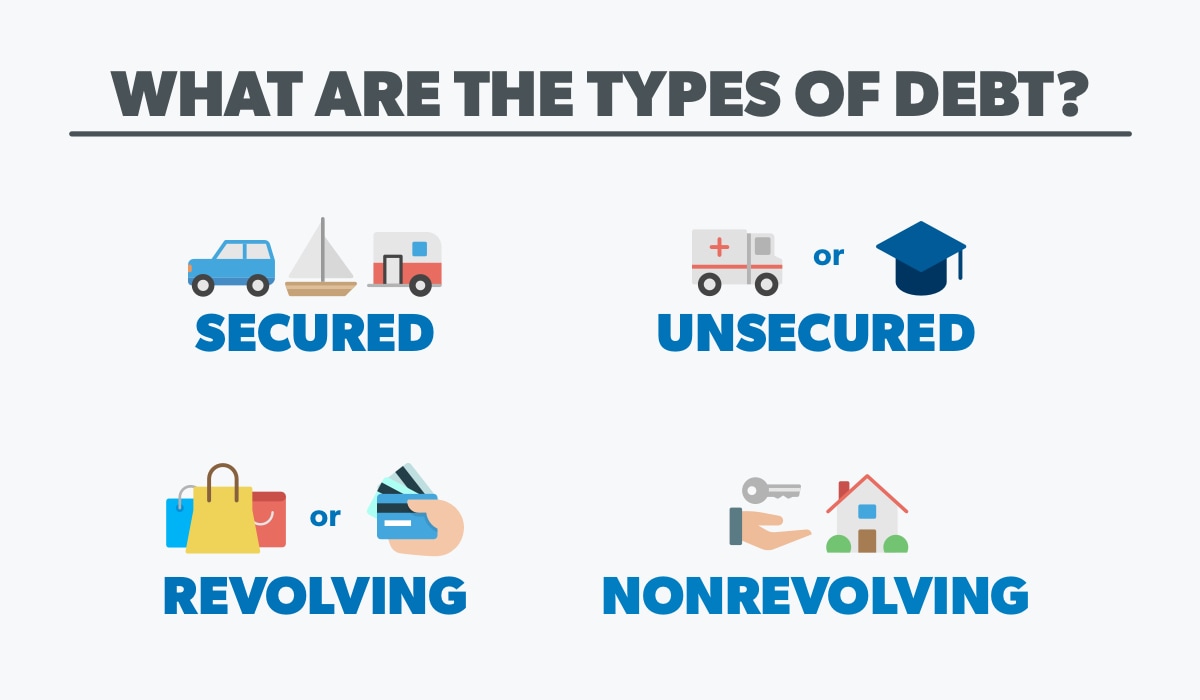 WHAT ARE THE TYPES OF DEBT?

SECURED

or

UNSECURED

or

REVOLVING

NONREVOLVING